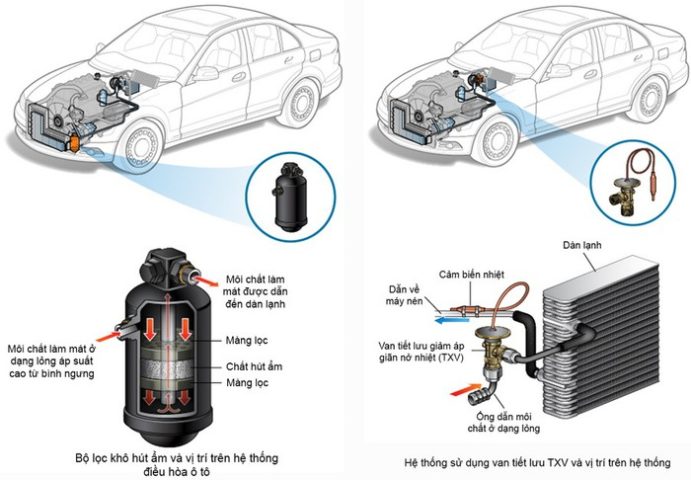 Môi chất làm mát được dẫn đến dàn lạnh

Môi chất làm mát ở dạng lỏng áp suất cao từ bình ngưng

Màng lọc

Chất hút ẩm

Màng lọc

Bộ lọc khô hút ẩm và vị trí trên hệ thống điều hòa ô tô

Dàn lạnh

Cảm biến nhiệt

Dẫn về máy nén

Van tiết lưu giảm áp giãn nở nhiệt (TXV)

Ống dẫn môi chất ở dạng lỏng

Hệ thống sử dụng van tiết lưu TXV và vị trí trên hệ thống